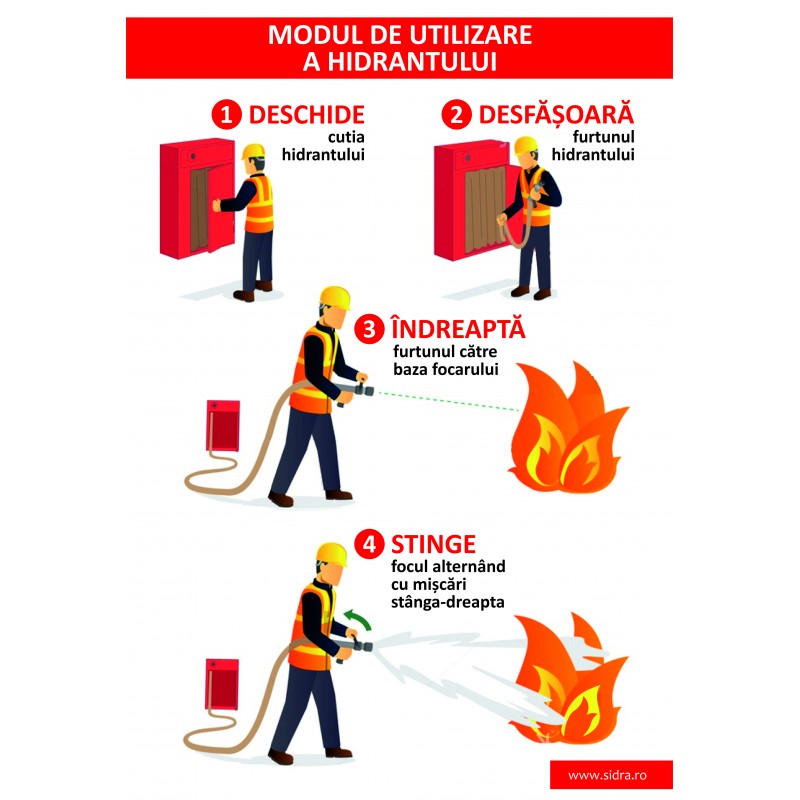 MODUL DE UTILIZARE A HIDRANTULUI

1 DESCHIDE
cutia hidrantului

2 DESFĂȘOARĂ
furtunul hidrantului

3 ÎNDREAPTĂ
furtunul către baza focarului

4 STINGE
focul alternând cu mișcări stânga-dreapta

www.sidra.ro