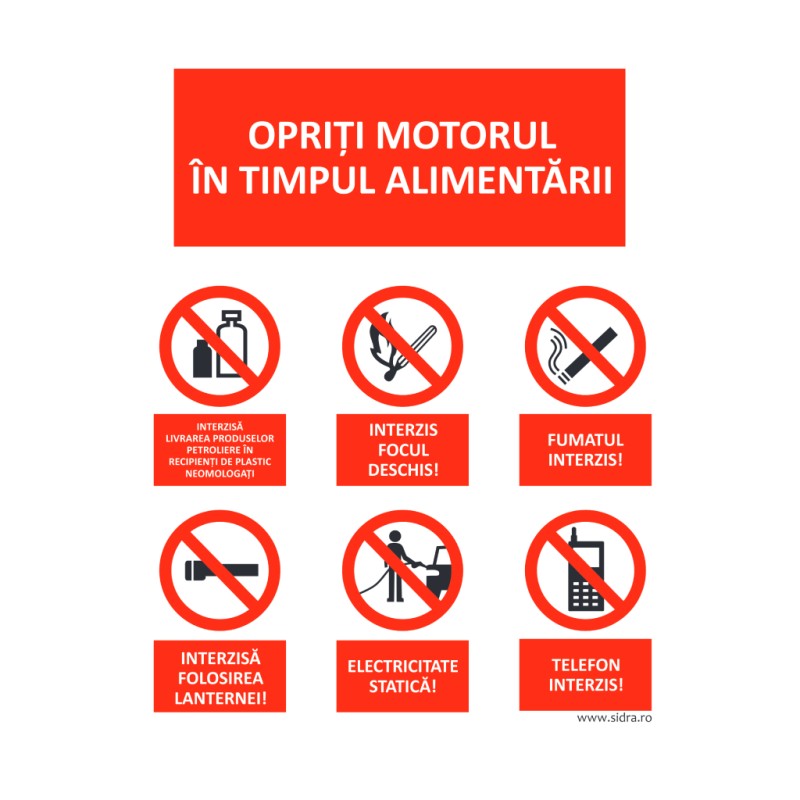 OPRIȚI MOTORUL
ÎN TIMPUL ALIMENTĂRII

INTERZISĂ LIVRAREA PRODUSELOR PETROLIERE ÎN RECIPIENȚI DE PLASTIC NEOMOLOGAȚI

INTERZIS FOCUL DESCHIS!

FUMATUL INTERZIS!

INTERZISĂ FOLOSIREA LANTERNEI!

ELECTRICITATE STATICĂ!

TELEFON INTERZIS!

www.sidra.ro