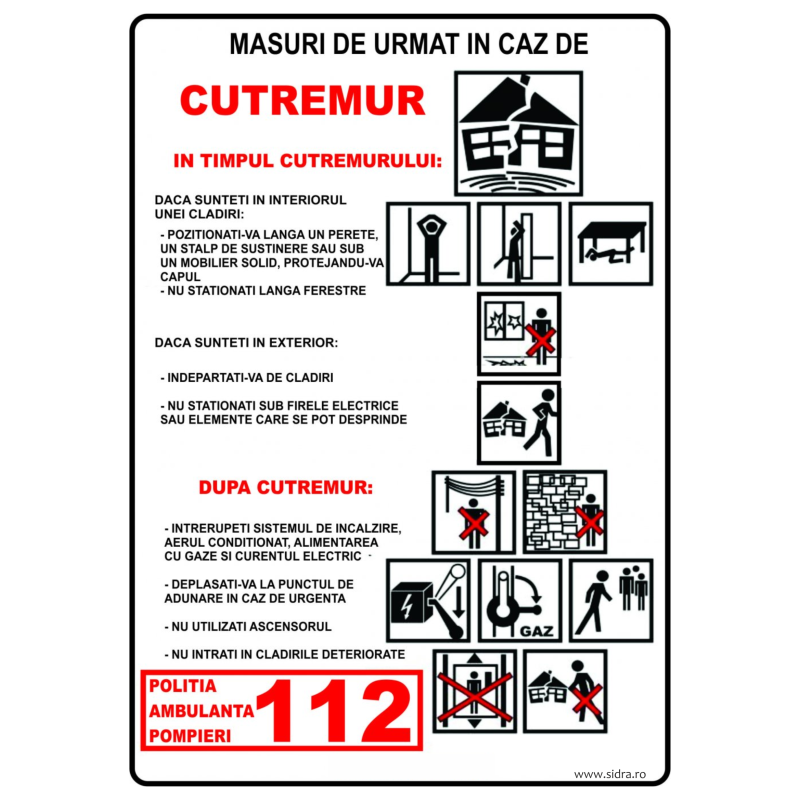 MASURI DE URMAT IN CAZ DE

CUTREMUR

IN TIMPUL CUTREMURULUI:

DACA SUNTETI IN INTERIORUL UNEI CLADIRI:

- POZITIONATI-VA LANGA UN PERETE, UN STALP DE SUSTINERE SAU SUB UN MOBILIER SOLID, PROTEJANDU-VA CAPUL
- NU STATIONATI LANGA FERESTRE

DACA SUNTETI IN EXTERIOR:

- INDEPARTATI-VA DE CLADIRI

- NU STATIONATI SUB FIRELE ELECTRICE SAU ELEMENTE CARE SE POT DESPRINDE

DUPA CUTREMUR:

- INTRERUPETI SISTEMUL DE INCALZIRE, AERUL CONDITIONAT, ALIMENTAREA CU GAZE SI CURENTUL ELECTRIC

- DEPLASATI-VA LA PUNCTUL DE ADUNARE IN CAZ DE URGENTA

- NU UTILIZATI ASCENSORUL

- NU INTRATI IN CLADIRILE DETERIORATE

GAZ

POLITIA
AMBULANTA
POMPIERI
112

www.sidra.ro